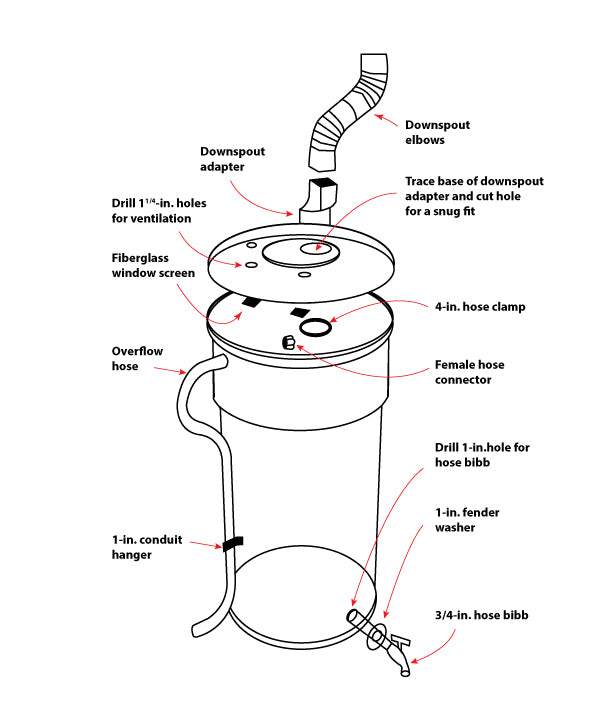 Downspout elbows

Downspout adapter

Trace base of downspout adapter and cut hole for a snug fit

Drill $1^{1/4}$-in. holes for ventilation

Fiberglass window screen

4-in. hose clamp

Overflow hose

Female hose connector

Drill 1-in.hole for hose bibb

1-in. fender washer

1-in. conduit hanger

3/4-in. hose bibb